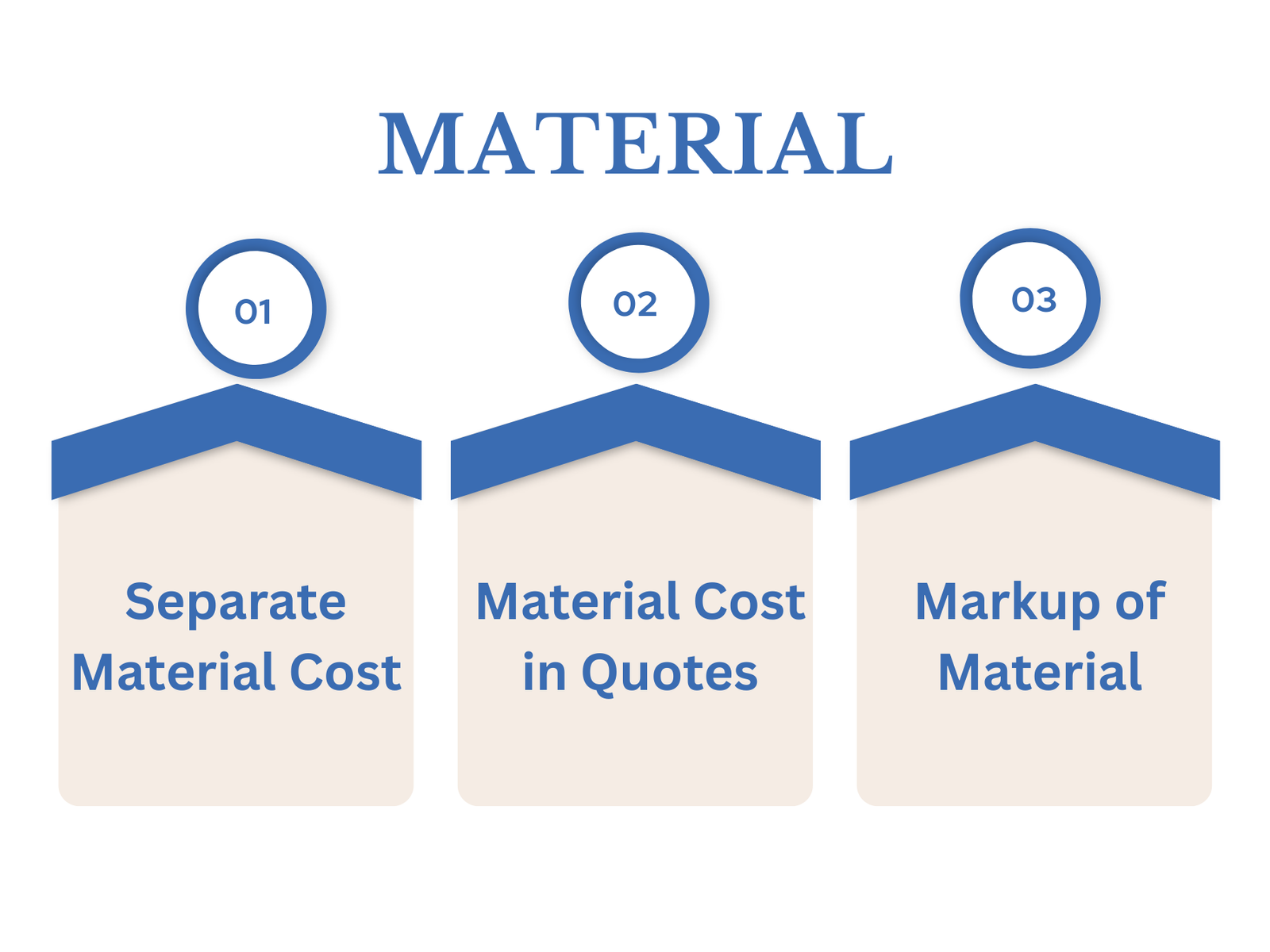 MATERIAL

01

Separate Material Cost

02

Material Cost in Quotes

03

Markup of Material